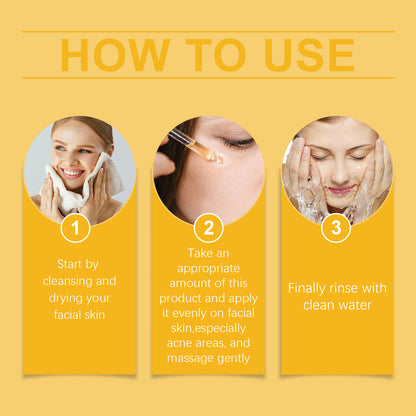 HOW TO USE

1

Start by cleansing and drying your facial skin

2

Take an appropriate amount of this product and apply it evenly on facial skin,especially acne areas, and massage gently

3

Finally rinse with clean water