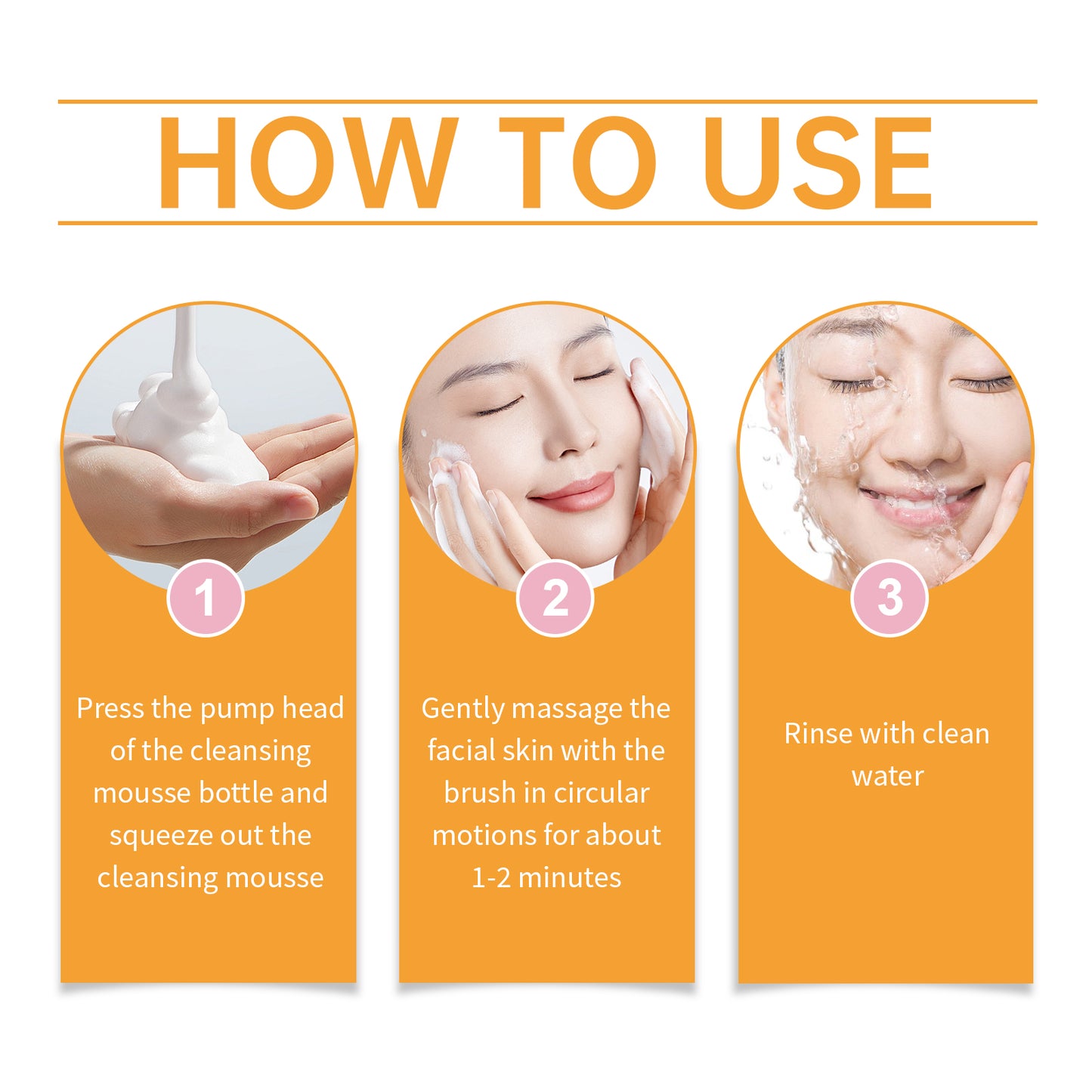 HOW TO USE

1

Press the pump head of the cleansing mousse bottle and squeeze out the cleansing mousse

2

Gently massage the facial skin with the brush in circular motions for about 1-2 minutes

3

Rinse with clean water