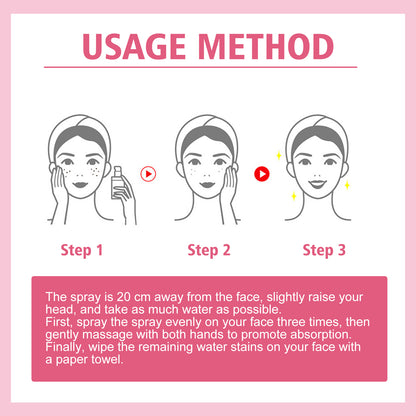 USAGE METHOD

Step 1

Step 2

Step 3

The spray is 20 cm away from the face, slightly raise your head, and take as much water as possible.
First, spray the spray evenly on your face three times, then gently massage with both hands to promote absorption.
Finally, wipe the remaining water stains on your face with a paper towel.