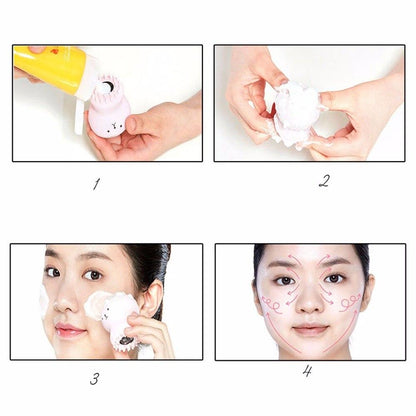 1

2

3

4